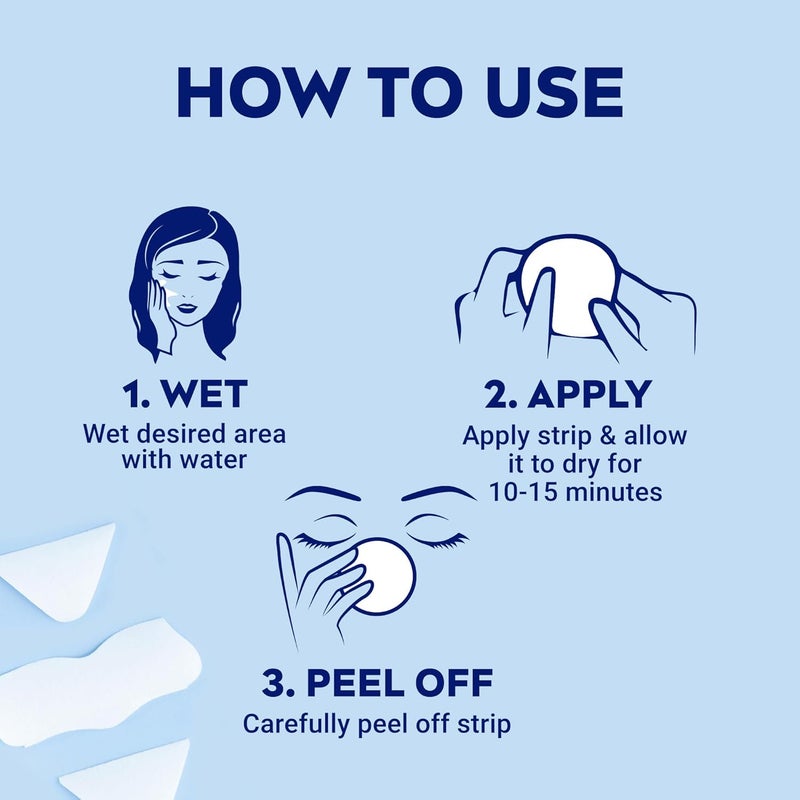 HOW TO USE

1. WET
Wet desired area with water

2. APPLY
Apply strip & allow it to dry for 10-15 minutes

3. PEEL OFF
Carefully peel off strip